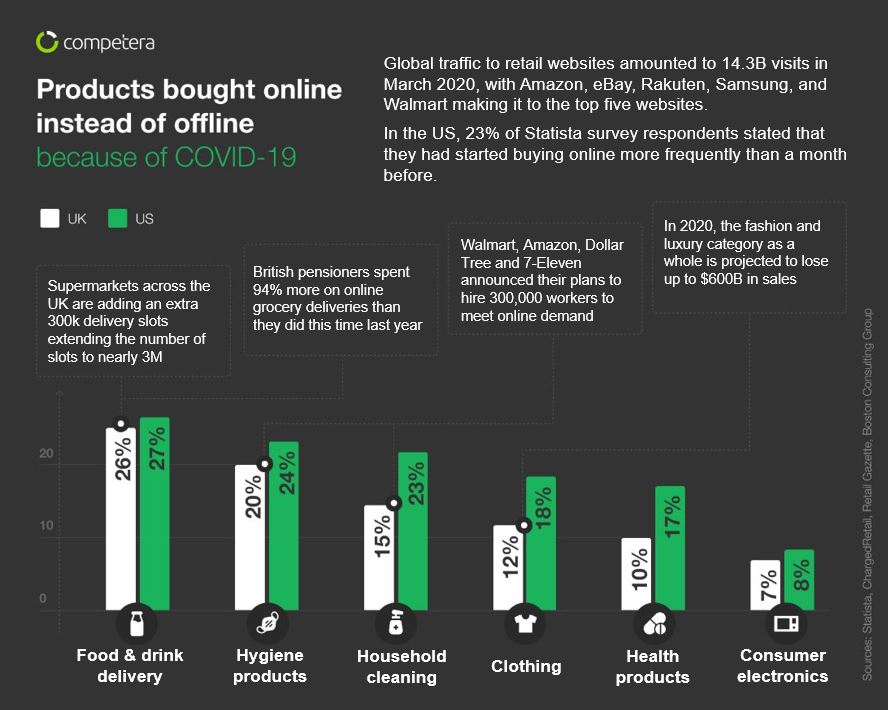 competera

Products bought online instead of offline because of COVID-19

Global traffic to retail websites amounted to 14.3B visits in March 2020, with Amazon, eBay, Rakuten, Samsung, and Walmart making it to the top five websites.

In the US, 23% of Statista survey respondents stated that they had started buying online more frequently than a month before.

UK US

Supermarkets across the UK are adding an extra 300k delivery slots extending the number of slots to nearly 3M

British pensioners spent 94% more on online grocery deliveries than they did this time last year

Walmart, Amazon, Dollar Tree and 7-Eleven announced their plans to hire 300,000 workers to meet online demand

In 2020, the fashion and luxury category as a whole is projected to lose up to $600B in sales

20
10
0

26% 27%
20% 24%
15% 23%
12% 18%
10% 17%
7% 8%

Food & drink delivery
Hygiene products
Household cleaning
Clothing
Health products
Consumer electronics

Sources: Statista, ChargedRetail, Retail Gazette, Boston Consulting Group