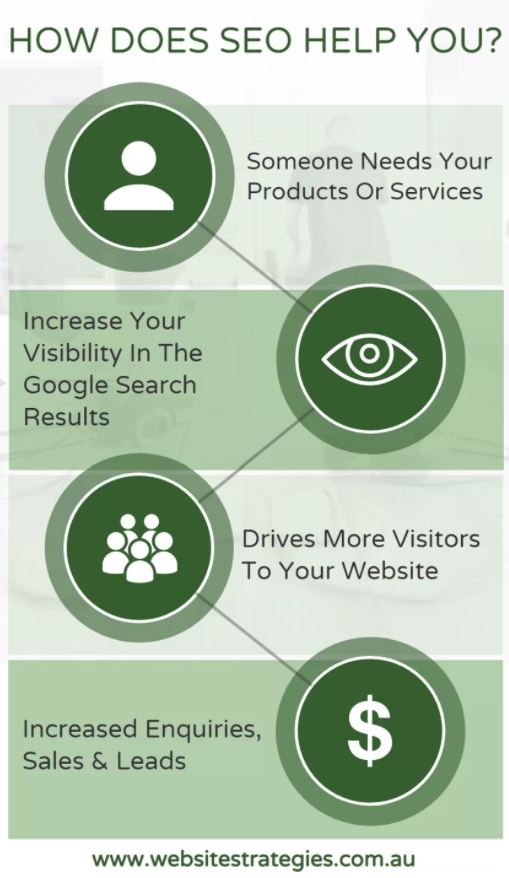 HOW DOES SEO HELP YOU?

Someone Needs Your Products Or Services

Increase Your Visibility In The Google Search Results

Drives More Visitors To Your Website

Increased Enquiries, Sales & Leads

$

www.websitestrategies.com.au