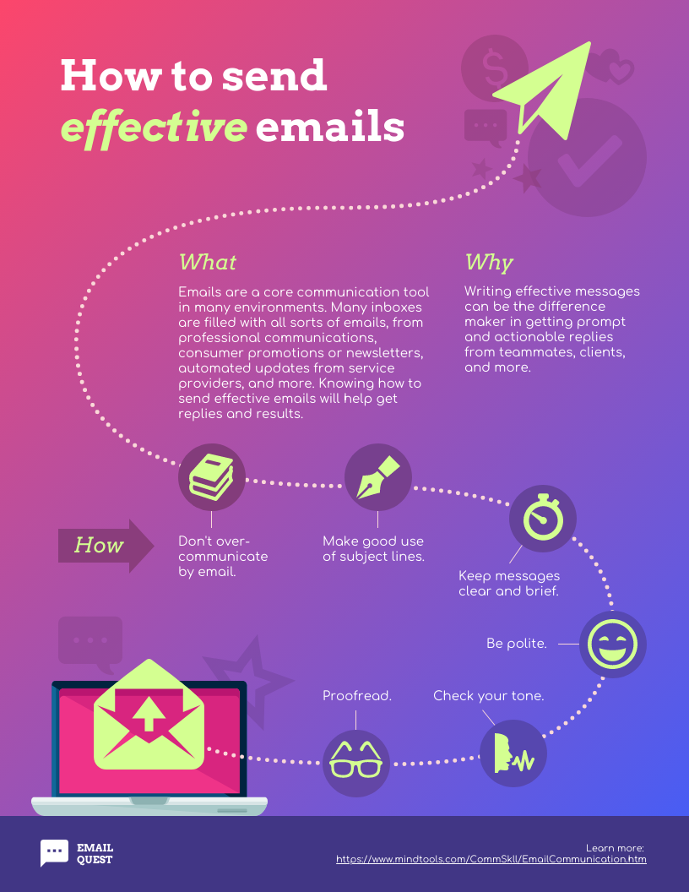 How to send effective emails

What

Emails are a core communication tool in many environments. Many inboxes are filled with all sorts of emails, from professional communications, consumer promotions or newsletters, automated updates from service providers, and more. Knowing how to send effective emails will help get replies and results.

Why

Writing effective messages can be the difference maker in getting prompt and actionable replies from teammates, clients, and more.

How

Don't over-communicate by email.

Make good use of subject lines.

Keep messages clear and brief.

Be polite.

Check your tone.

Proofread.

EMAIL QUEST

Learn more:
https://www.mindtools.com/CommSkll/EmailCommunication.htm